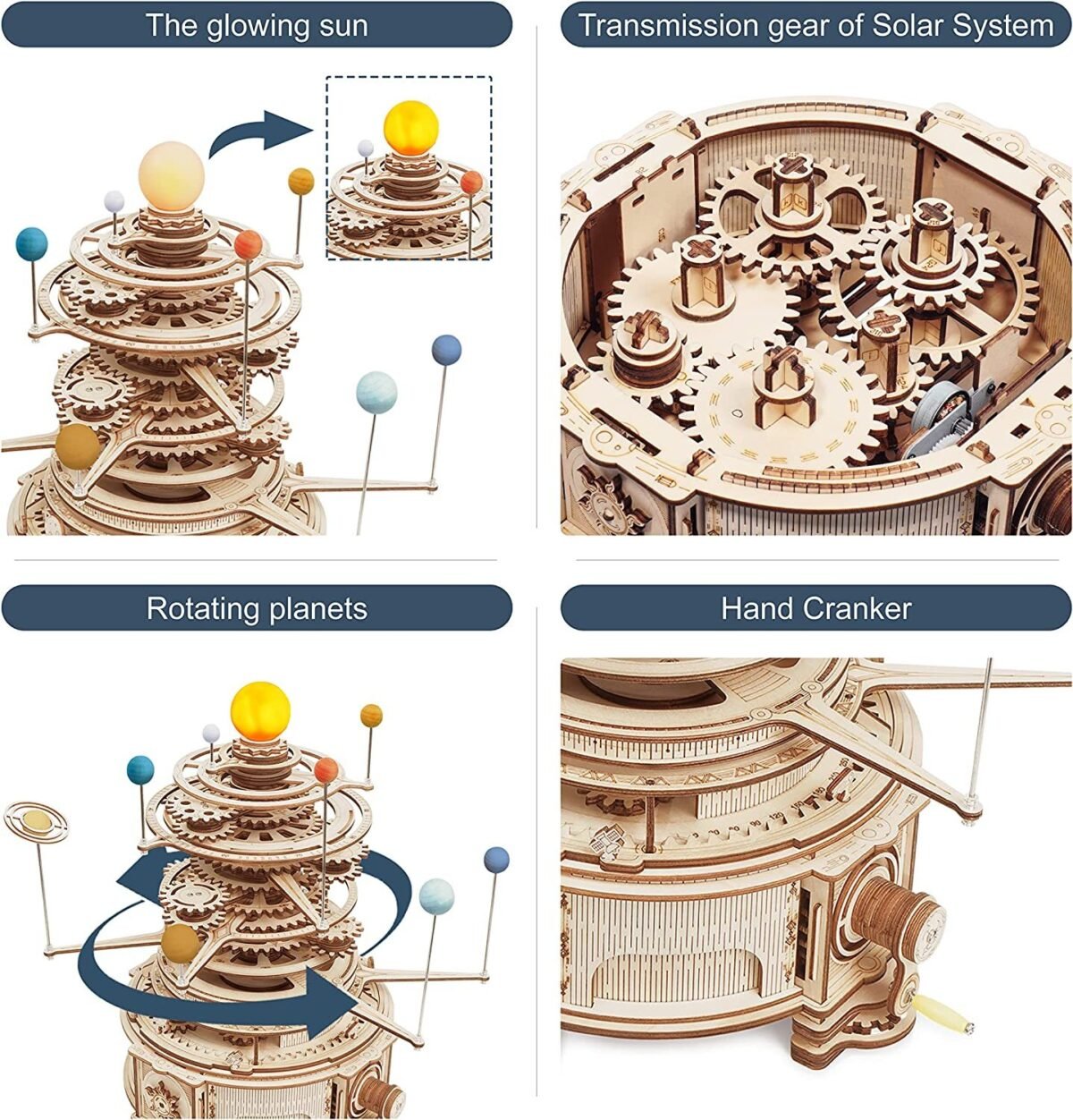 The glowing sun

Transmission gear of Solar System

Rotating planets

Hand Cranker