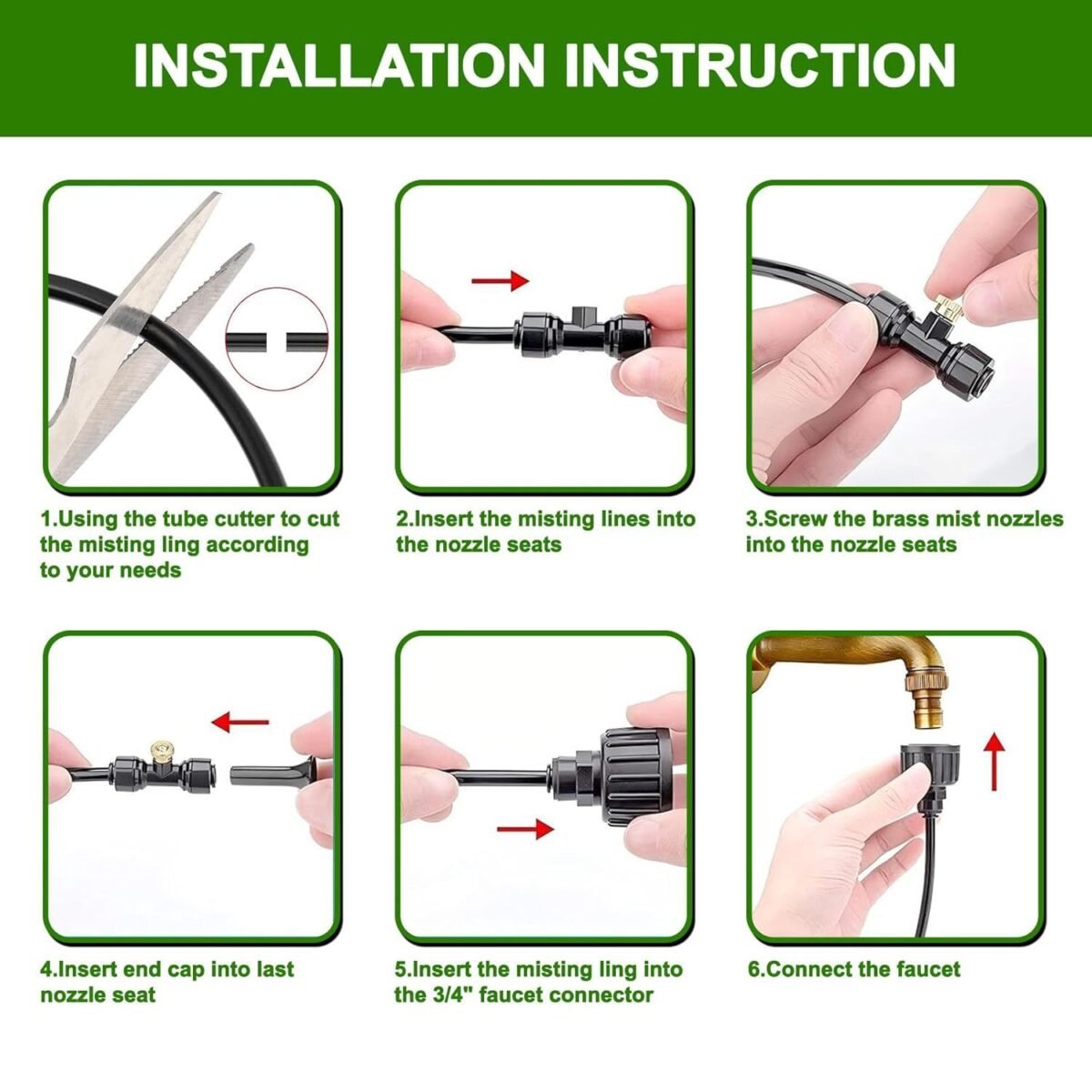 INSTALLATION INSTRUCTION

1.Using the tube cutter to cut the misting ling according to your needs

2.Insert the misting lines into the nozzle seats

3.Screw the brass mist nozzles into the nozzle seats

4.Insert end cap into last nozzle seat

5.Insert the misting ling into the 3/4" faucet connector

6.Connect the faucet